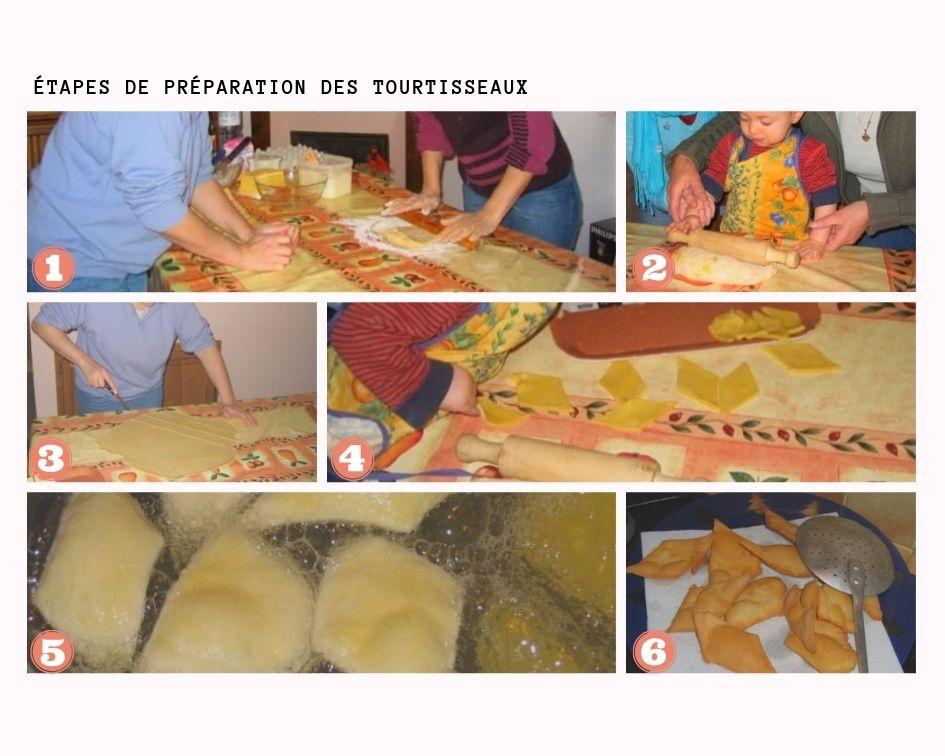 ÉTAPES DE PRÉPARATION DES TOURTISSEAUX

1

2

3

4

5

6